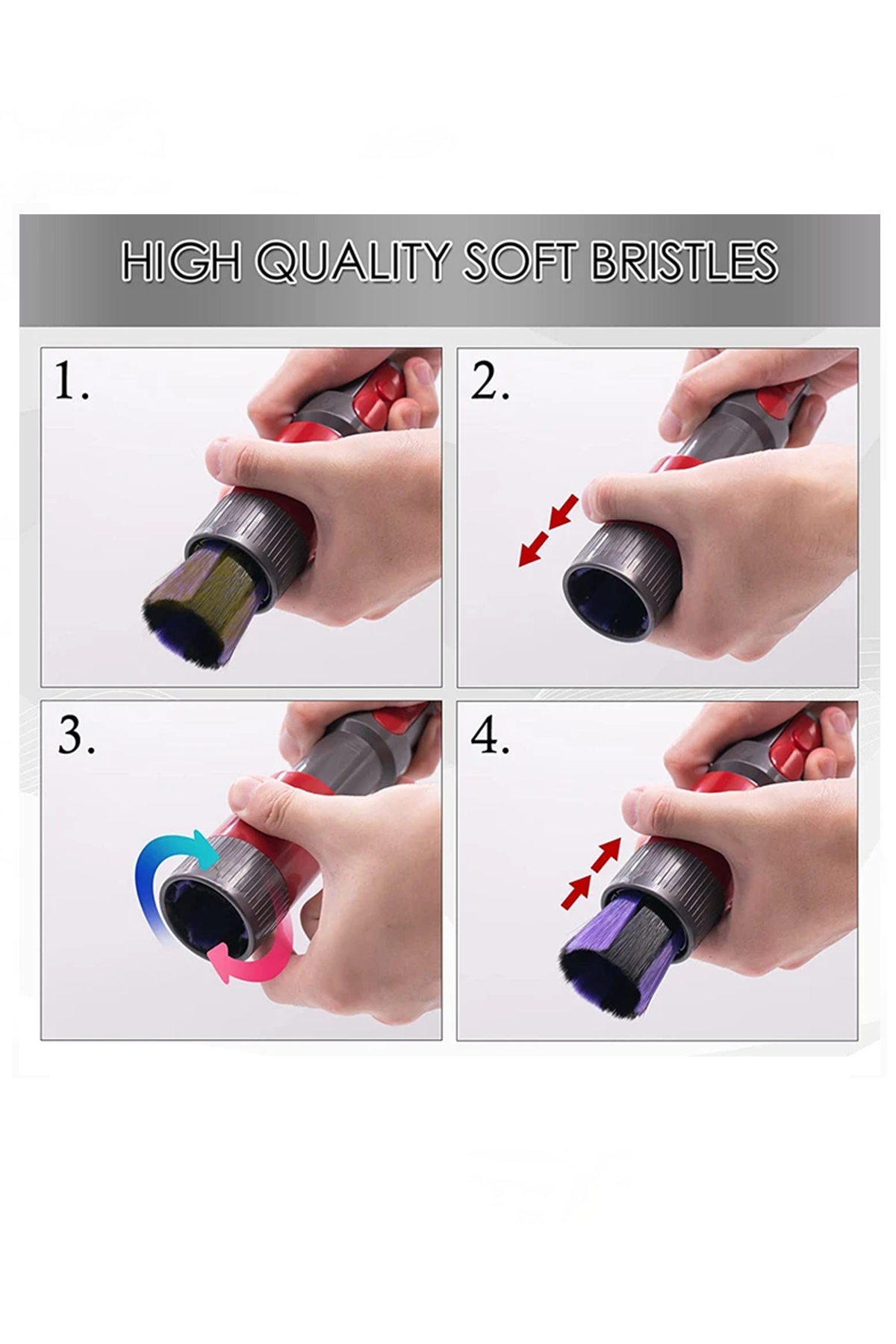 HIGH QUALITY SOFT BRISTLES

1.

2.

3.

4.